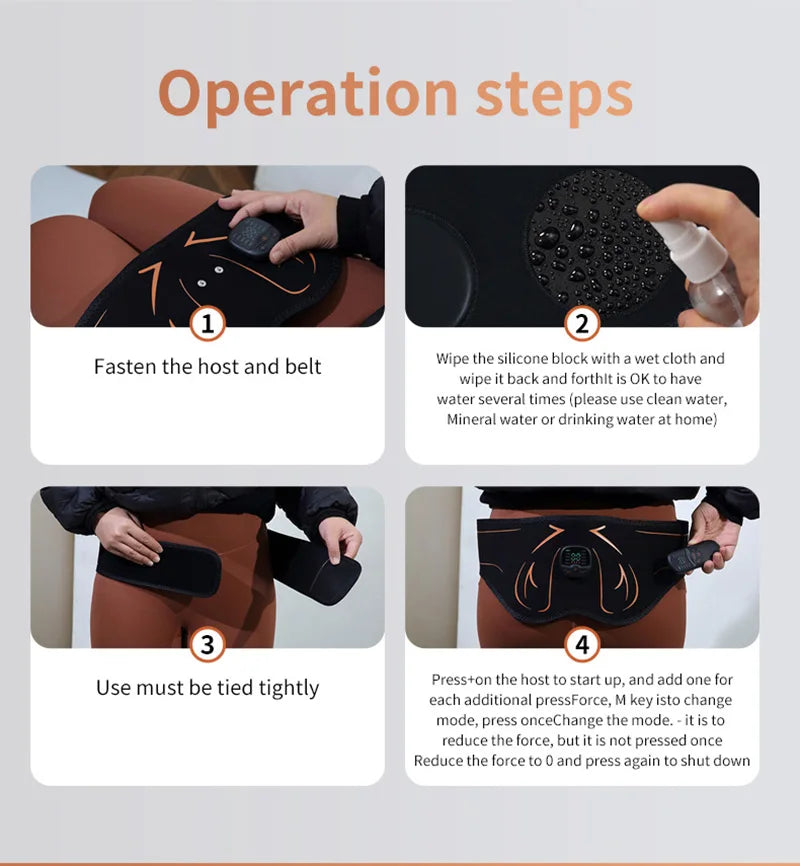 Operation steps

1

Fasten the host and belt

2

Wipe the silicone block with a wet cloth and wipe it back and forthIt is OK to have water several times (please use clean water, Mineral water or drinking water at home)

3

Use must be tied tightly

4

Press+on the host to start up, and add one for each additional pressForce, M key isto change mode, press onceChange the mode. - it is to reduce the force, but it is not pressed once Reduce the force to 0 and press again to shut down