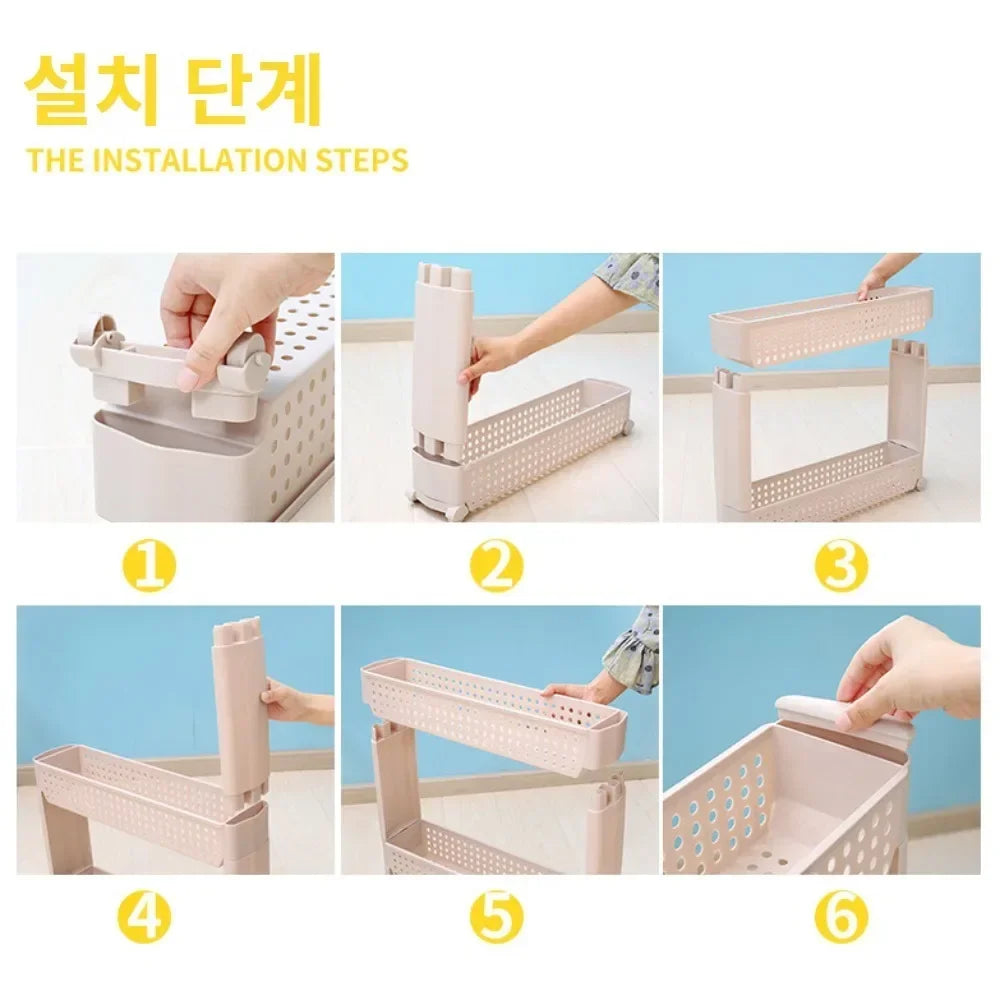 설치 단계
THE INSTALLATION STEPS

1

2

3

4

5

6