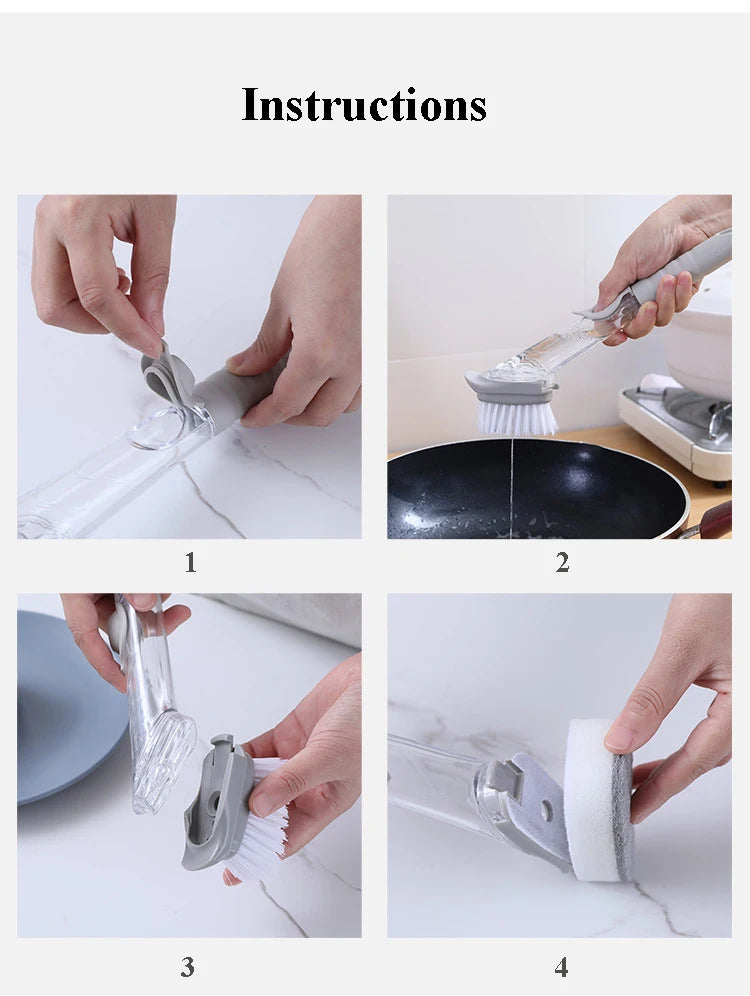 Instructions

1

2

3

4