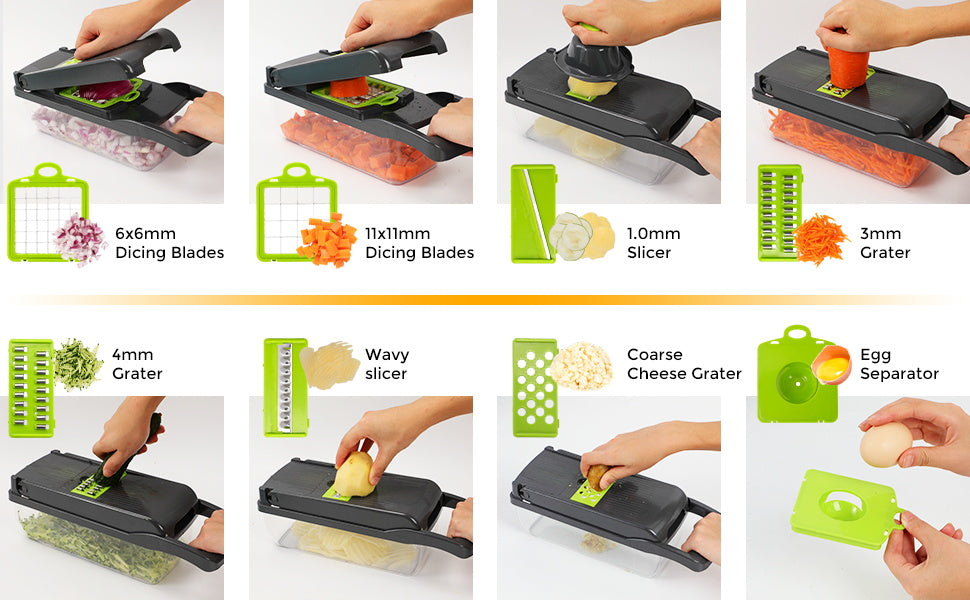 6x6mm
Dicing Blades

11x11mm
Dicing Blades

1.0mm
Slicer

3mm
Grater

4mm
Grater

Wavy
slicer

Coarse
Cheese Grater

Egg
Separator